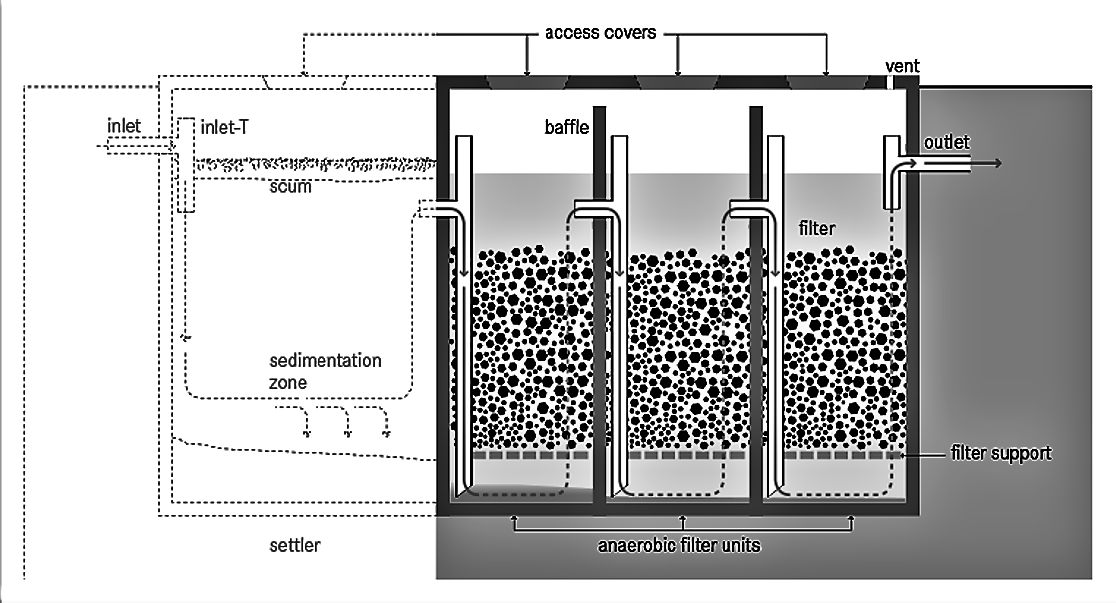 access covers
vent
inlet
inlet-T
baffle
outlet
scum
filter
sedimentation zone
filter support
settler
anaerobic filter units