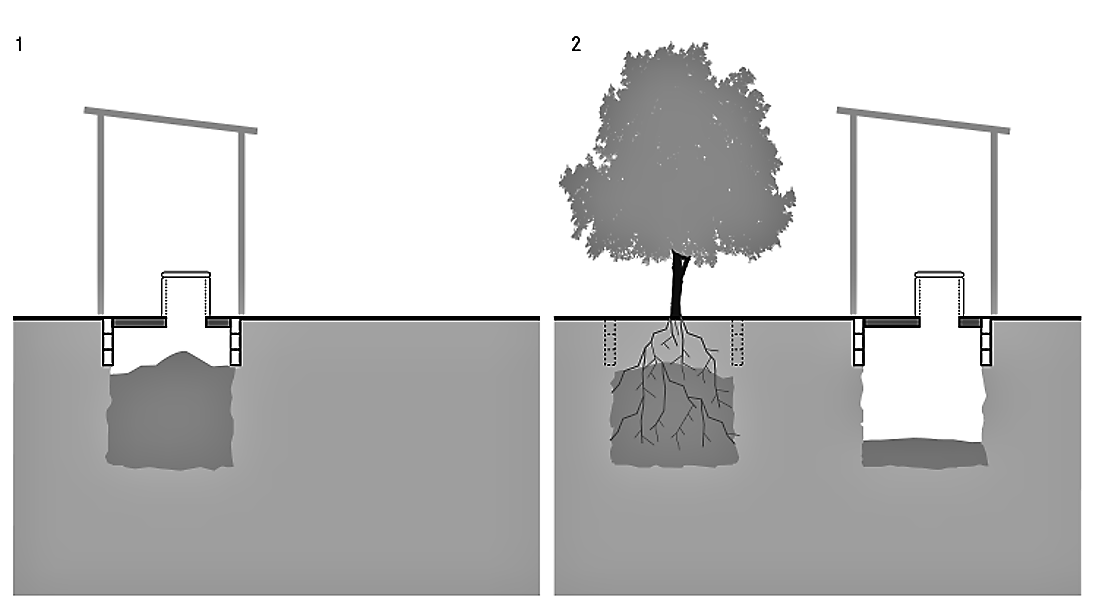 1

2