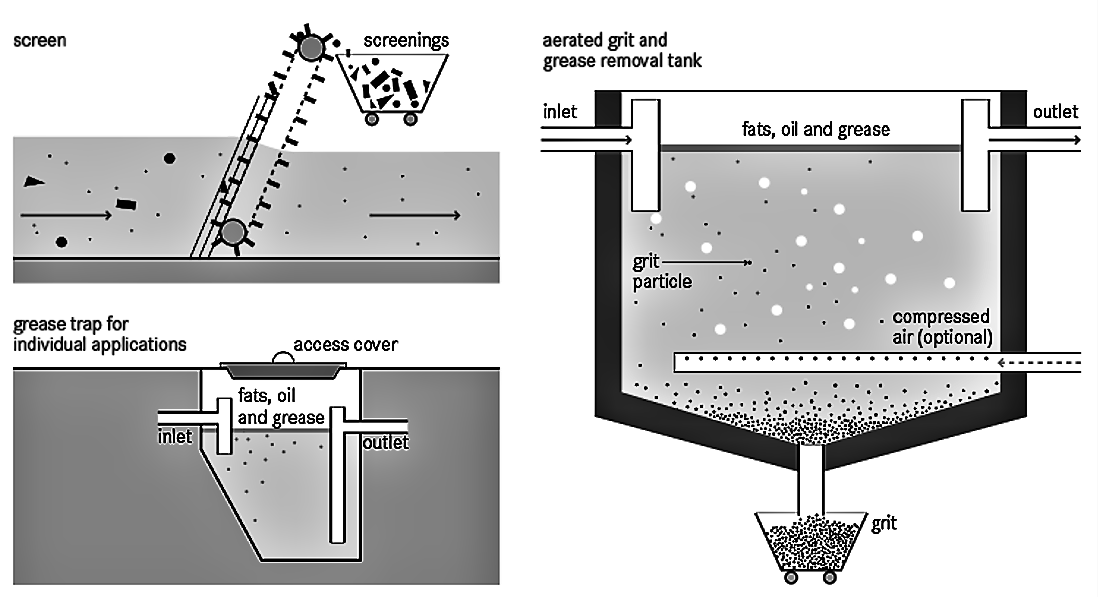 screen

screenings

grease trap for individual applications

access cover

fats, oil and grease

inlet

outlet

aerated grit and grease removal tank

inlet

outlet

fats, oil and grease

grit particle

compressed air (optional)

grit