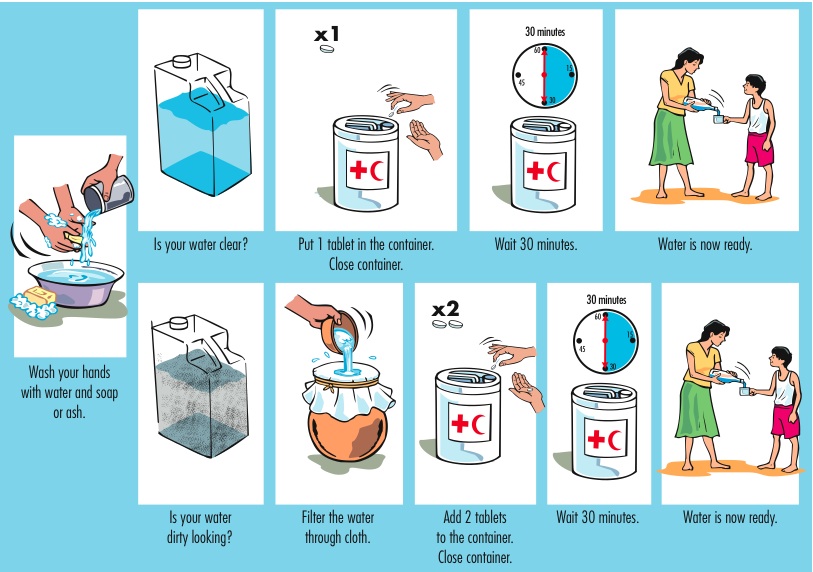 Wash your hands with water and soap or ash.

Is your water clear?

x1

Put 1 tablet in the container. Close container.

30 minutes

60

15

30

45

Wait 30 minutes.

Water is now ready.

Is your water dirty looking?

Filter the water through cloth.

x2

Add 2 tablets to the container. Close container.

30 minutes

60

15

30

45

Wait 30 minutes.

Water is now ready.